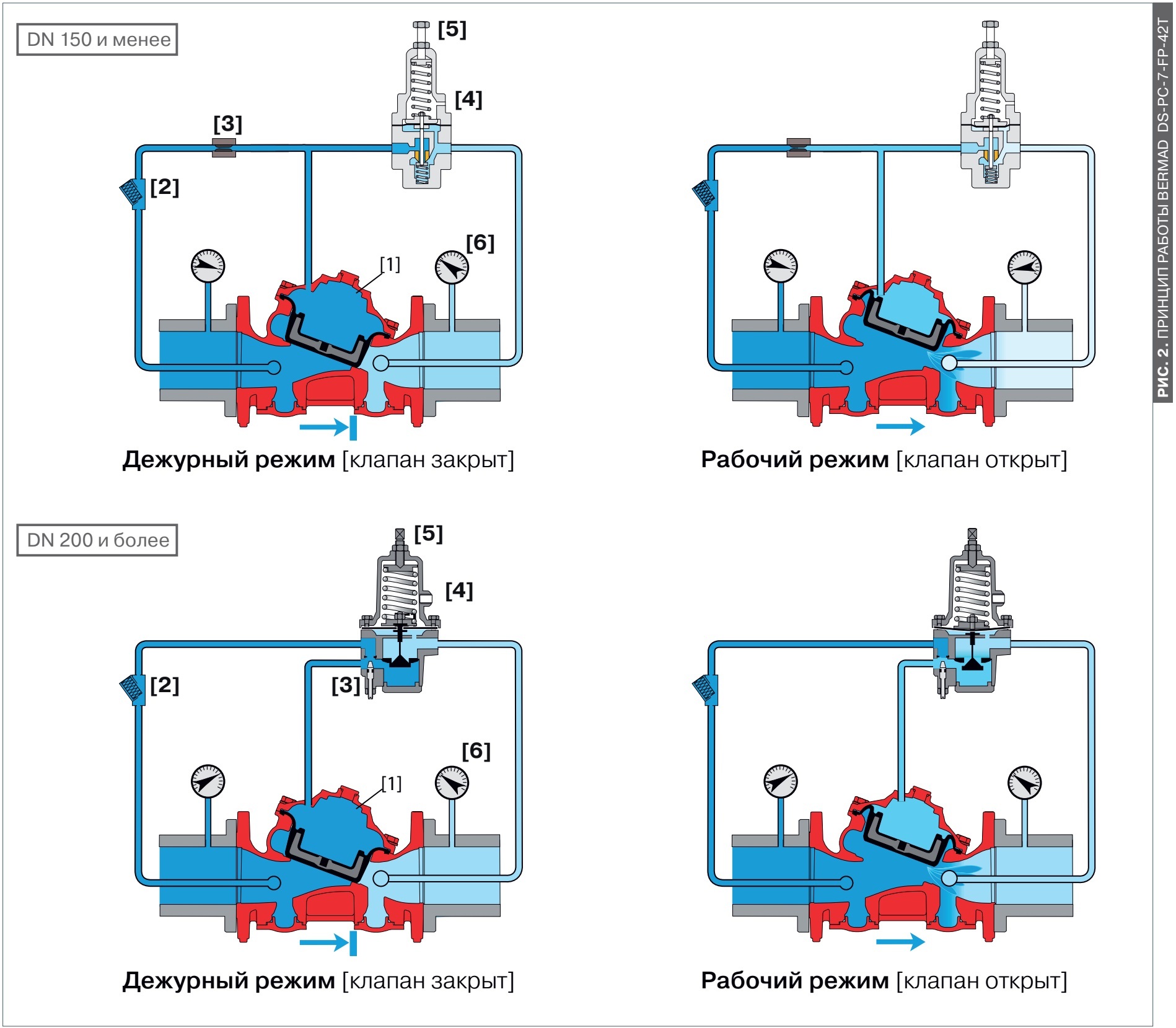 DN 150 и менее

[5]

[4]

[3]

[2]

[6]

[1]

Дежурный режим [клапан закрыт]

Рабочий режим [клапан открыт]

DN 200 и более

[5]

[4]

[2]

[3]

[6]

[1]

Дежурный режим [клапан закрыт]

Рабочий режим [клапан открыт]

РИС. 2. ПРИНЦИП РАБОТЫ BERMAD DS-PC-7-FP-42T