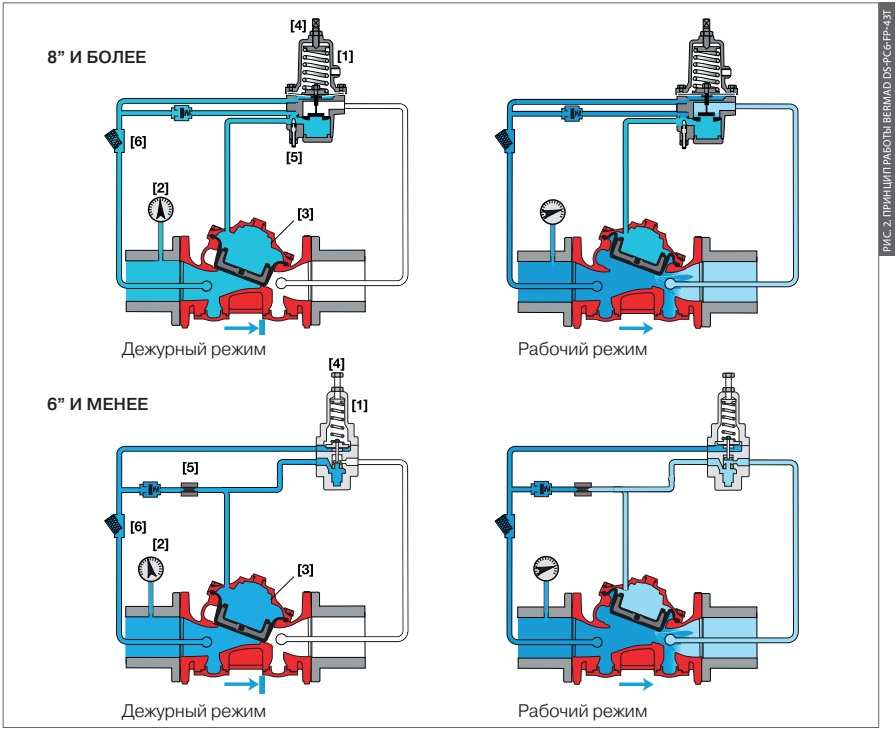 8” И БОЛЕЕ

[4]
[1]
[6]
[5]
[2]
[3]

Дежурный режим

Рабочий режим

6” И МЕНЕЕ

[4]
[1]
[5]
[6]
[2]
[3]

Дежурный режим

Рабочий режим

РИС. 2. ПРИНЦИП РАБОТЫ BERMAD DS-PC6-FP-43T