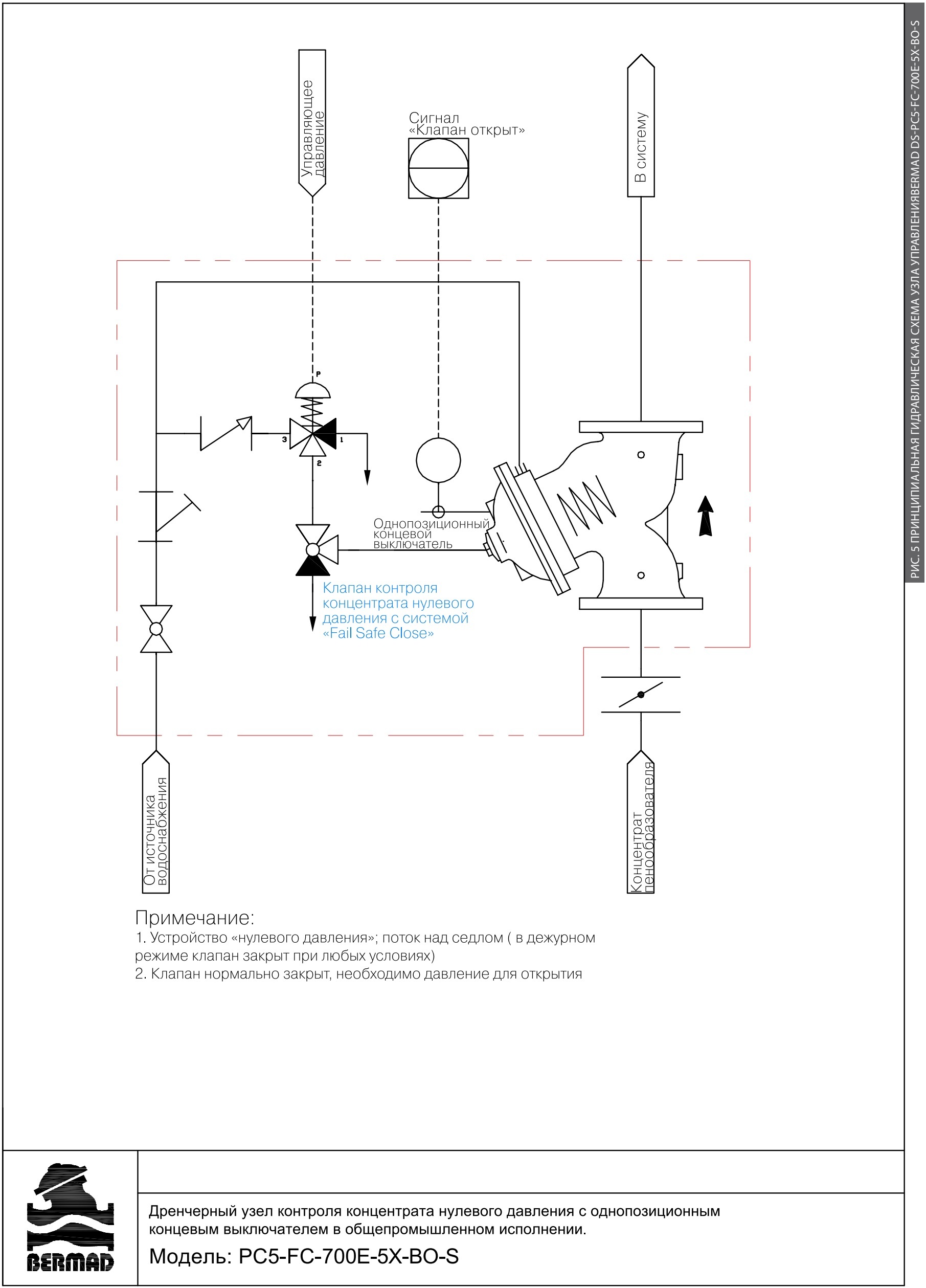 РИС. 5 ПРИНЦИПИАЛЬНАЯ ГИДРАВЛИЧЕСКАЯ СХЕМА УЗЛА УПРАВЛЕНИЯBERMAD DS-PC5-FC-700E-5X-BO-S

Управляющее давление

Сигнал «Клапан открыт»

В систему

P

3

1

2

Однопозиционный концевой выключатель

Клапан контроля концентрата нулевого давления с системой «Fail Safe Close»

От источника водоснабжения

Концентрат пенообразователя

Примечание:
1. Устройство «нулевого давления»; поток над седлом ( в дежурном режиме клапан закрыт при любых условиях)
2. Клапан нормально закрыт, необходимо давление для открытия

BERMAD

Дренчерный узел контроля концентрата нулевого давления с однопозиционным концевым выключателем в общепромышленном исполнении.

Модель: PC5-FC-700E-5X-BO-S