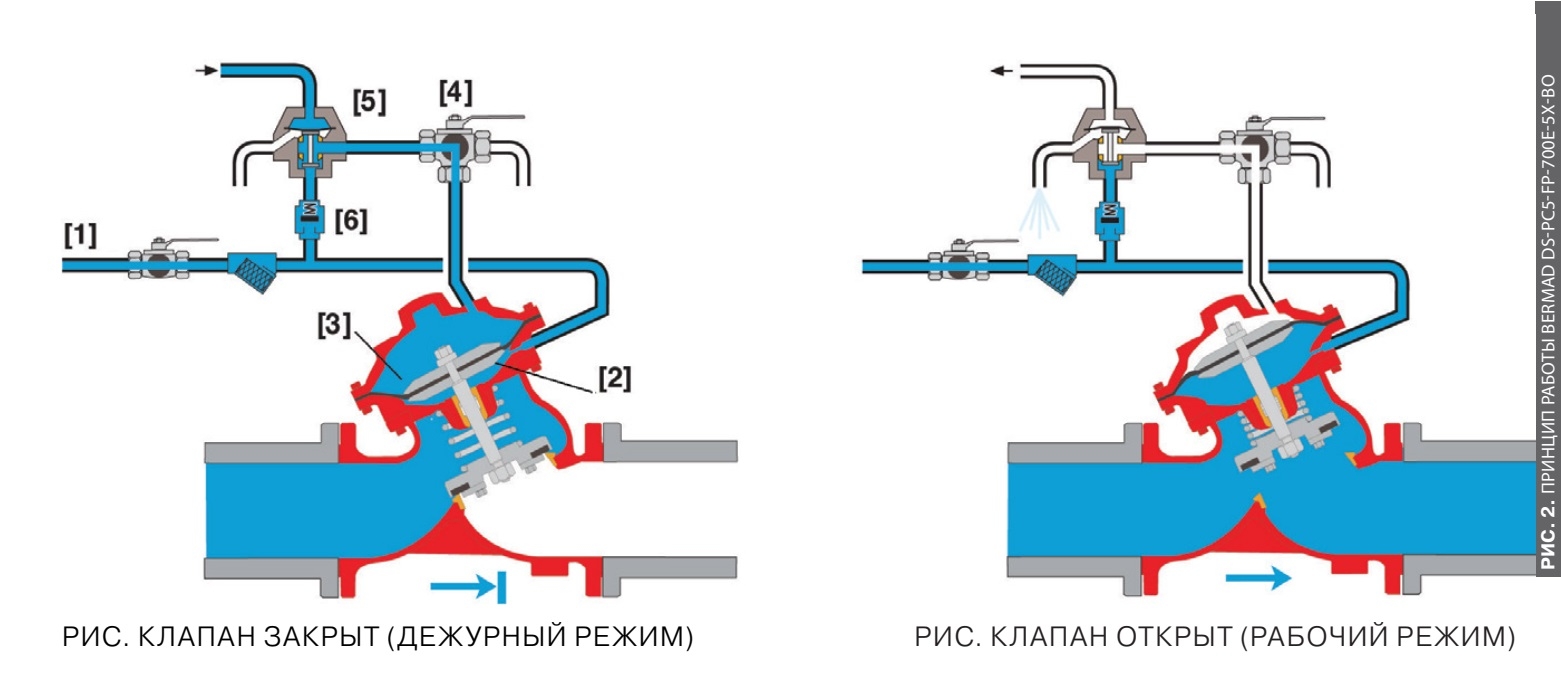 [5]
[4]
[6]
[1]
[3]
[2]
РИС. КЛАПАН ЗАКРЫТ (ДЕЖУРНЫЙ РЕЖИМ)

РИС. КЛАПАН ОТКРЫТ (РАБОЧИЙ РЕЖИМ)

РИС. 2. ПРИНЦИП РАБОТЫ BERMAD DS-PC5-FP-700E-5X-BO