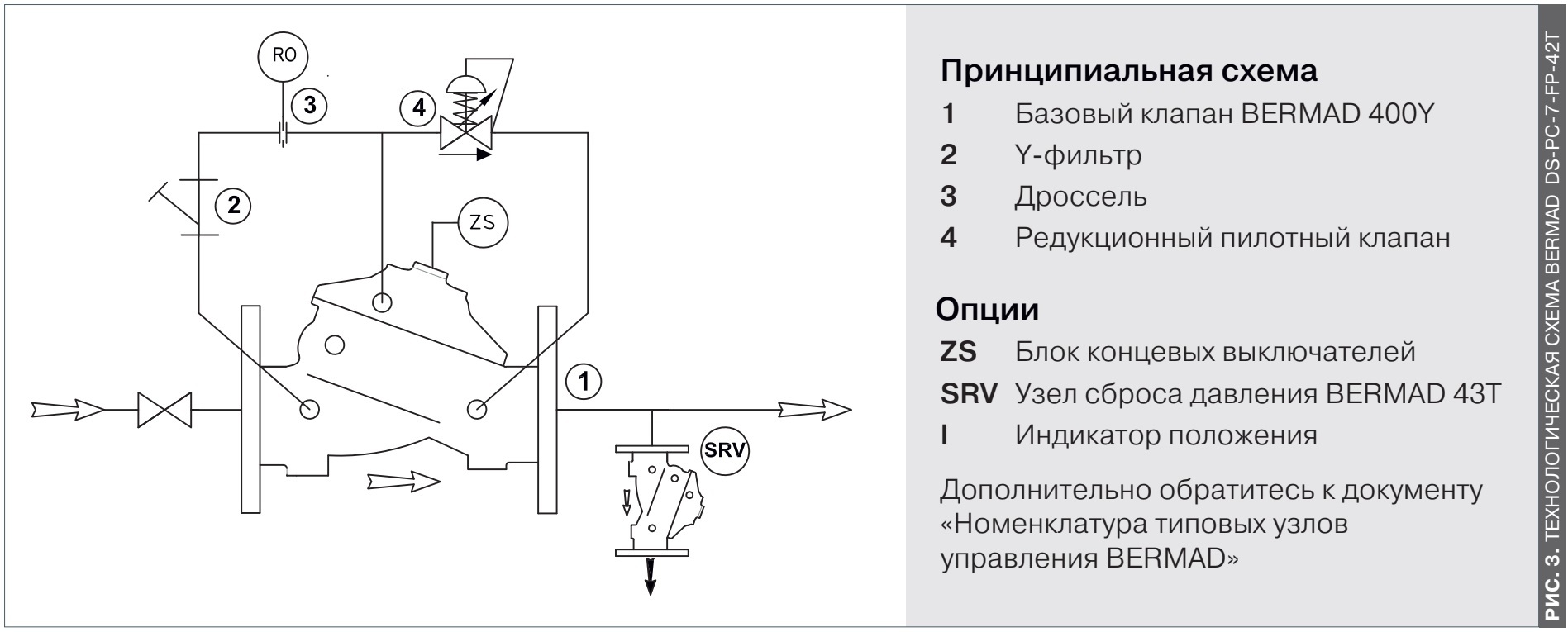 RO
3
4
2
ZS
1
SRV

Принципиальная схема
1 Базовый клапан BERMAD 400Y
2 Y-фильтр
3 Дроссель
4 Редукционный пилотный клапан

Опции
ZS Блок концевых выключателей
SRV Узел сброса давления BERMAD 43T
I Индикатор положения

Дополнительно обратитесь к документу «Номенклатура типовых узлов управления BERMAD»

РИС. 3. ТЕХНОЛОГИЧЕСКАЯ СХЕМА BERMAD DS-PC-7-FP-42T