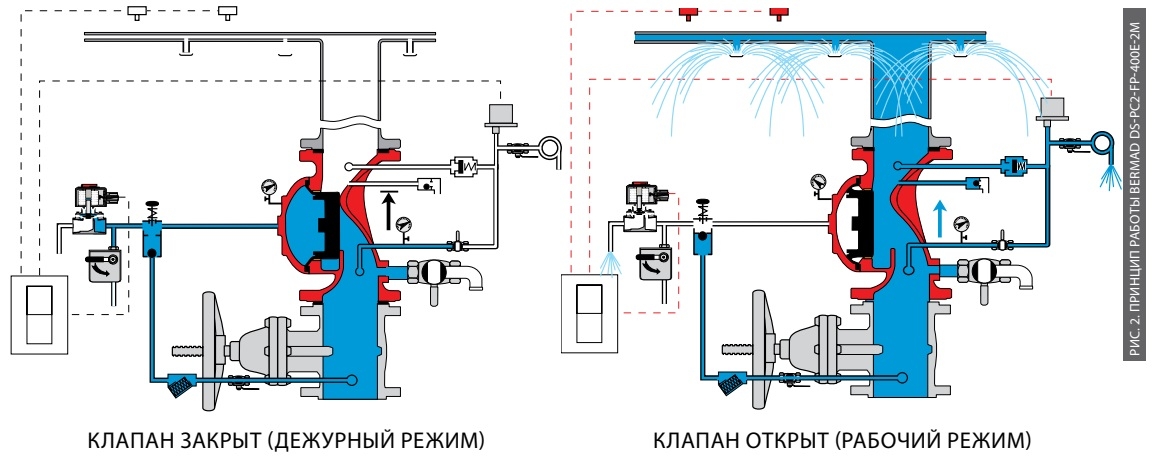 КЛАПАН ЗАКРЫТ (ДЕЖУРНЫЙ РЕЖИМ)

КЛАПАН ОТКРЫТ (РАБОЧИЙ РЕЖИМ)

РИС.2. ПРИНЦИП РАБОТЫ BERMAD DS-PC2-FP-400E-2M